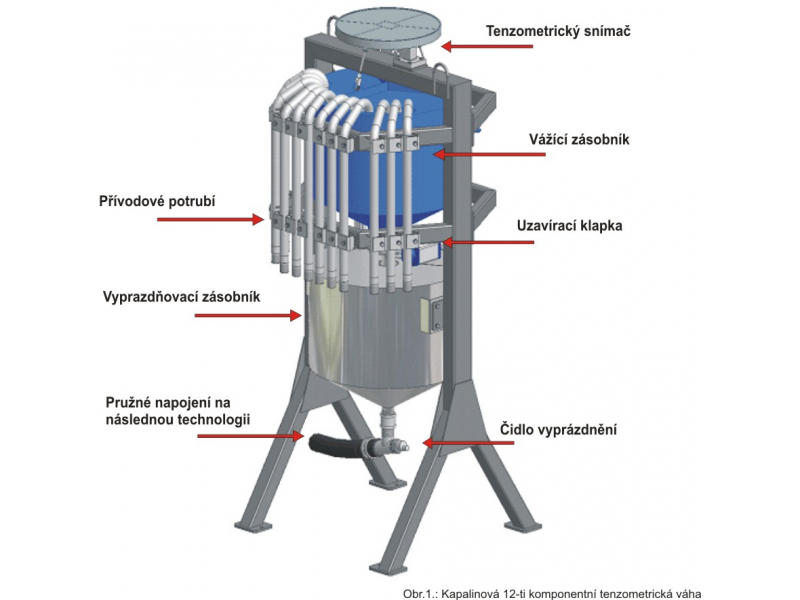 Tenzometrický snímač

Vážící zásobník

Přívodové potrubí

Uzavírací klapka

Vyprazdňovací zásobník

Pružné napojení na následnou technologii

Čidlo vyprázdnění

Obr.1.: Kapalinová 12-ti komponentní tenzometrická váha