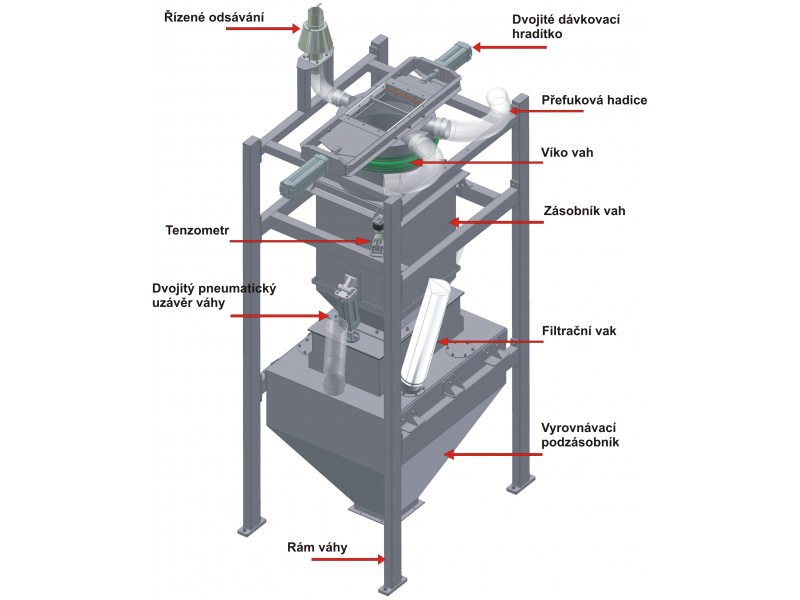 Řízené odsávání

Dvojité dávkovací hradítko

Přefuková hadice

Víko vah

Zásobník vah

Tenzometr

Dvojitý pneumatický uzávěr váhy

Filtrační vak

Vyrovnávací podzásobník

Rám váhy